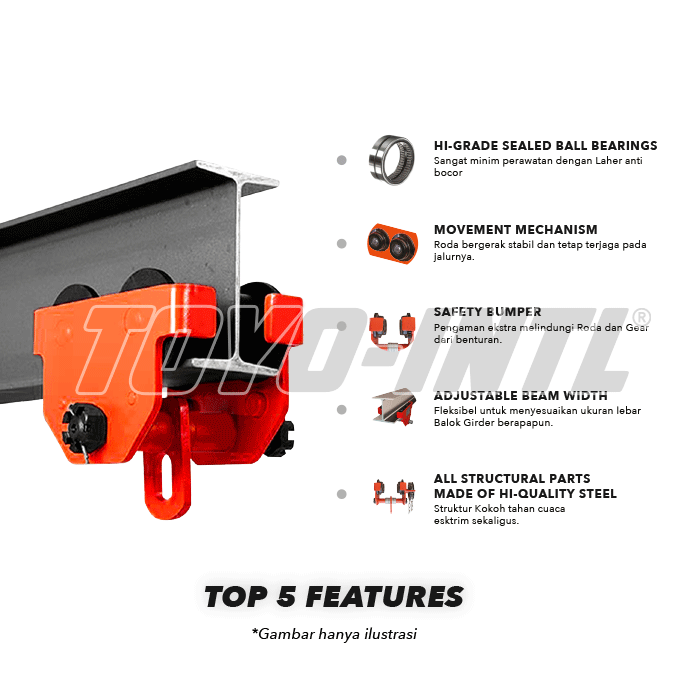 HI-GRADE SEALED BALL BEARINGS
Sangat minim perawatan dengan Laher anti bocor

MOVEMENT MECHANISM
Roda bergerak stabil dan tetap terjaga pada jalurnya.

SAFETY BUMPER
Pengaman ekstra melindungi Roda dan Gear dari benturan.

ADJUSTABLE BEAM WIDTH
Fleksibel untuk menyesuaikan ukuran lebar Balok Girder berapapun.

ALL STRUCTURAL PARTS MADE OF HI-QUALITY STEEL
Struktur Kokoh tahan cuaca esktrim sekaligus.

TOYO-INTL®

TOP 5 FEATURES

*Gambar hanya ilustrasi